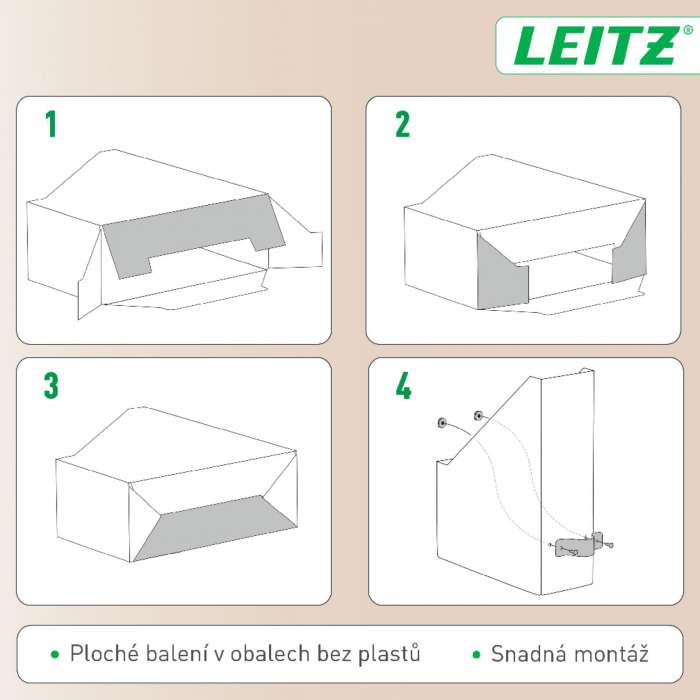 LEITZ®

1

2

3

4

• Ploché balení v obalech bez plastů • Snadná montáž