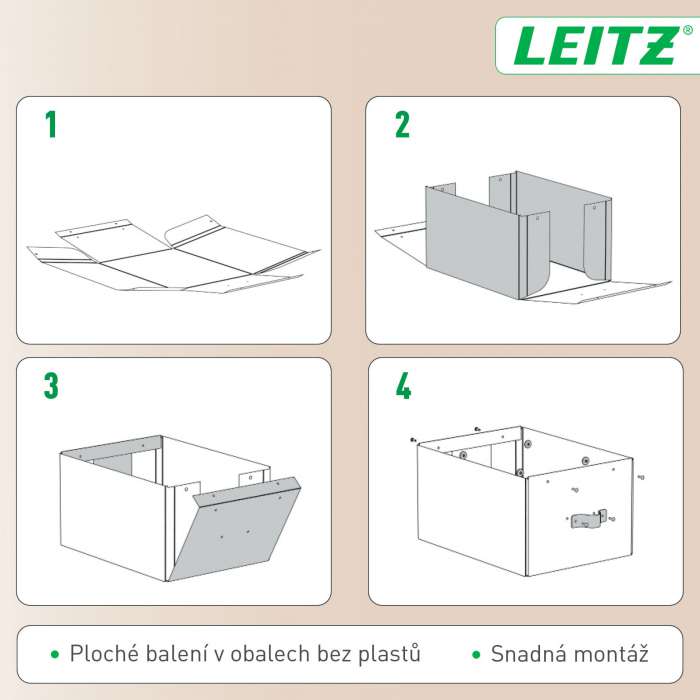 LEITZ®

1

2

3

4

• Ploché balení v obalech bez plastů • Snadná montáž